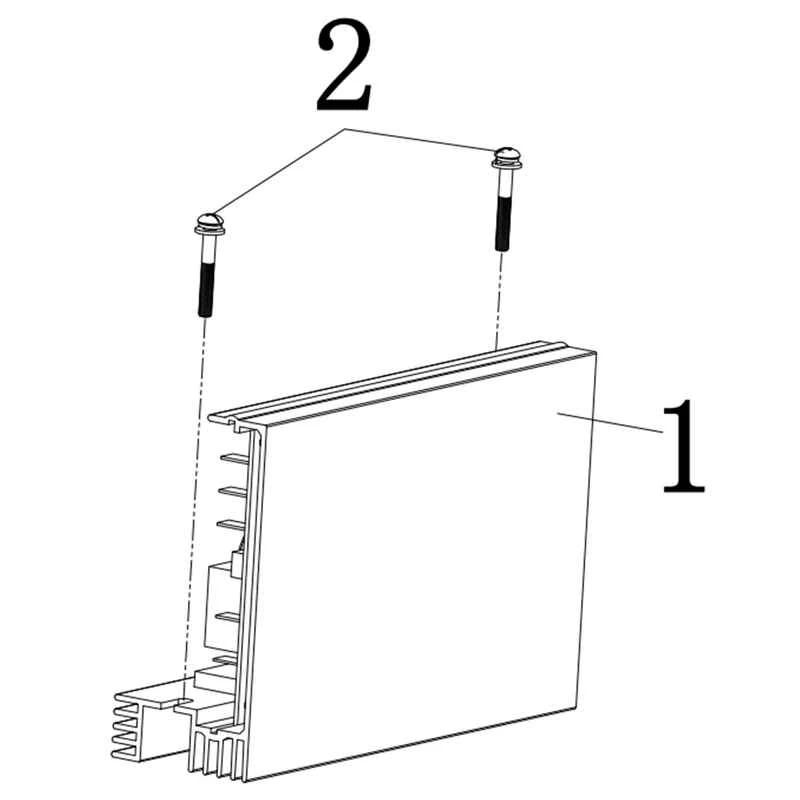 2

1