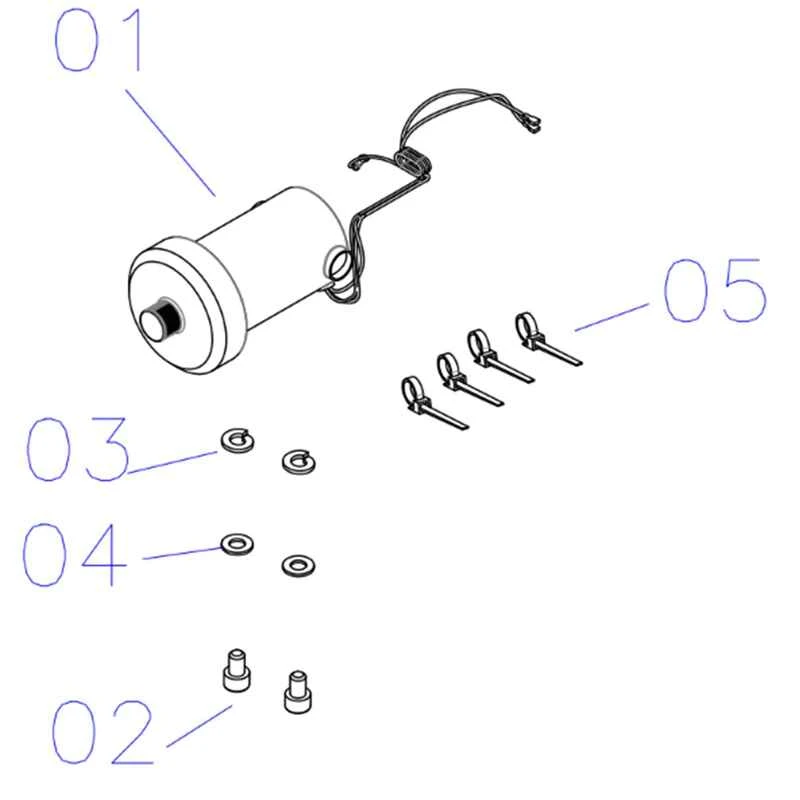 01

05

03

04

02